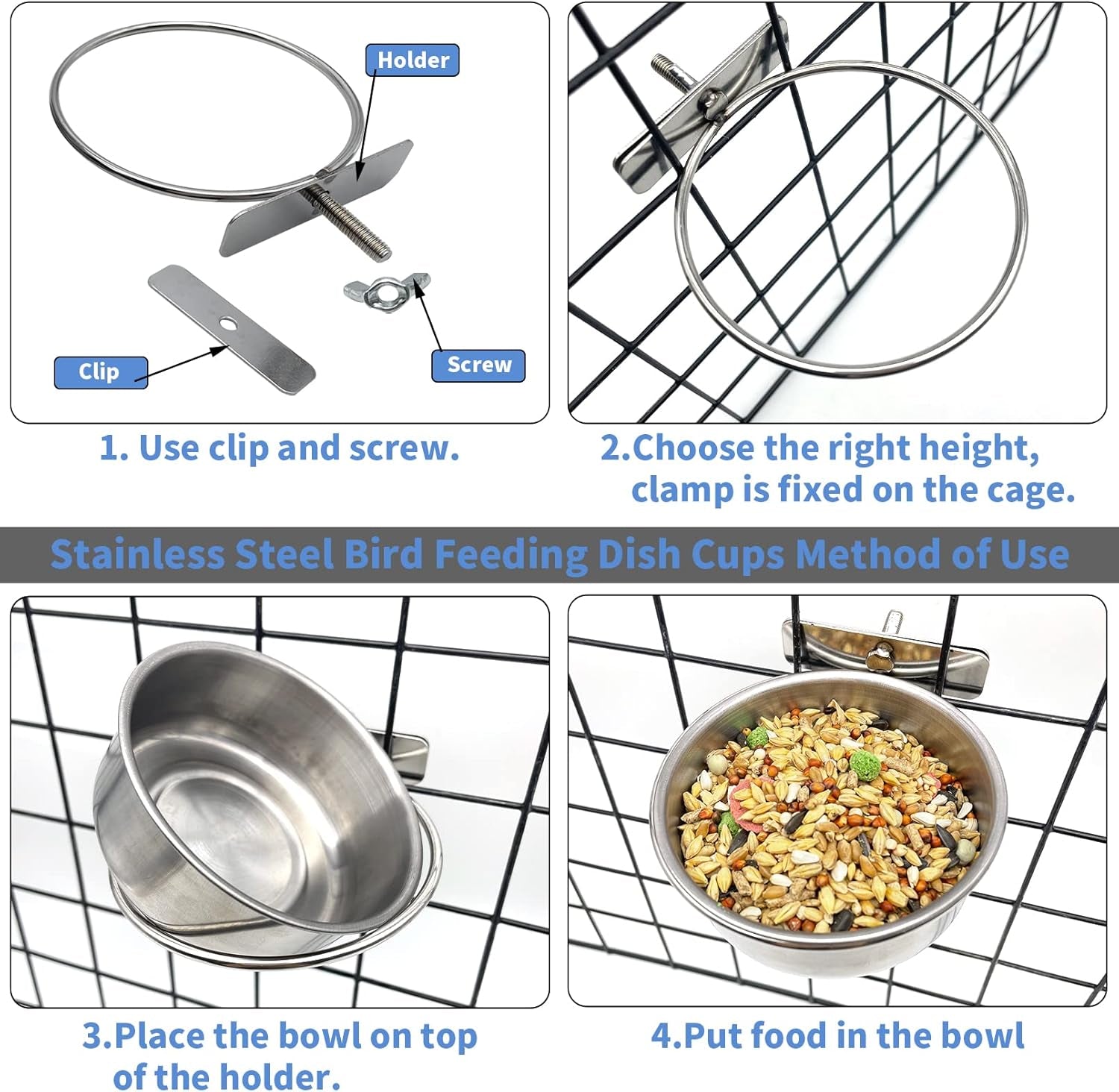 Holder

Clip

Screw

1. Use clip and screw.

2.Choose the right height, clamp is fixed on the cage.

Stainless Steel Bird Feeding Dish Cups Method of Use

3.Place the bowl on top of the holder.

4.Put food in the bowl